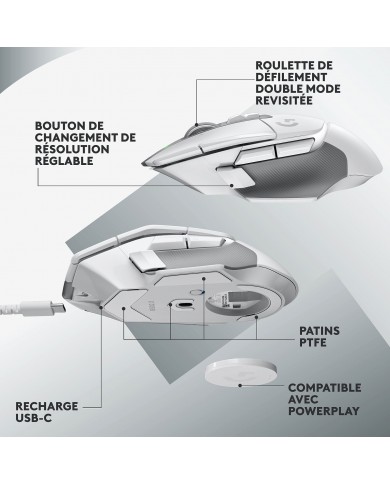 ROULETTE DE DÉFILEMENT DOUBLE MODE REVISITÉE

BOUTON DE CHANGEMENT DE RÉSOLUTION RÉGLABLE

PATINS PTFE

COMPATIBLE AVEC POWERPLAY

RECHARGE USB-C